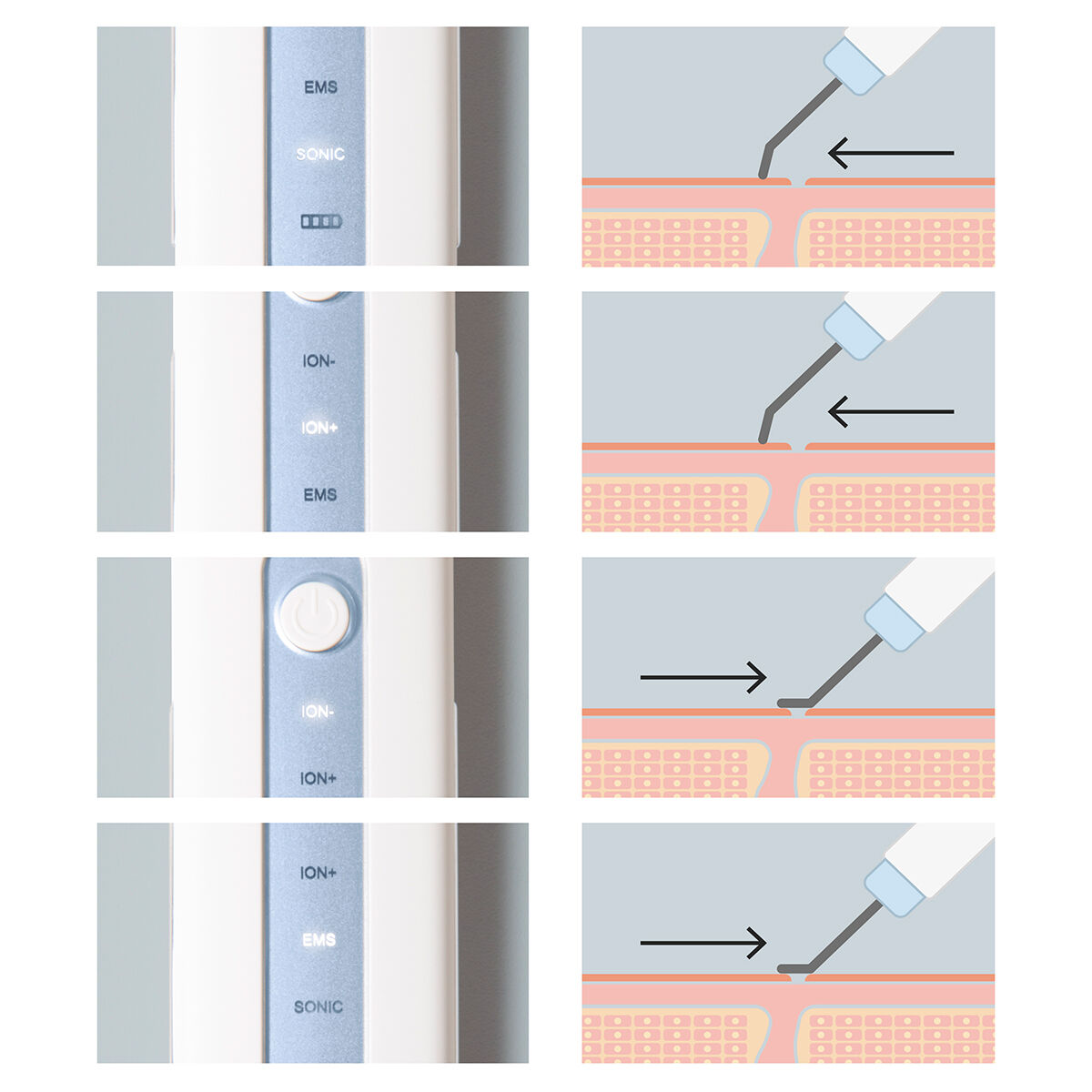 EMS
SONIC

ION-
ION+
EMS

ION-
ION+

ION+
EMS
SONIC