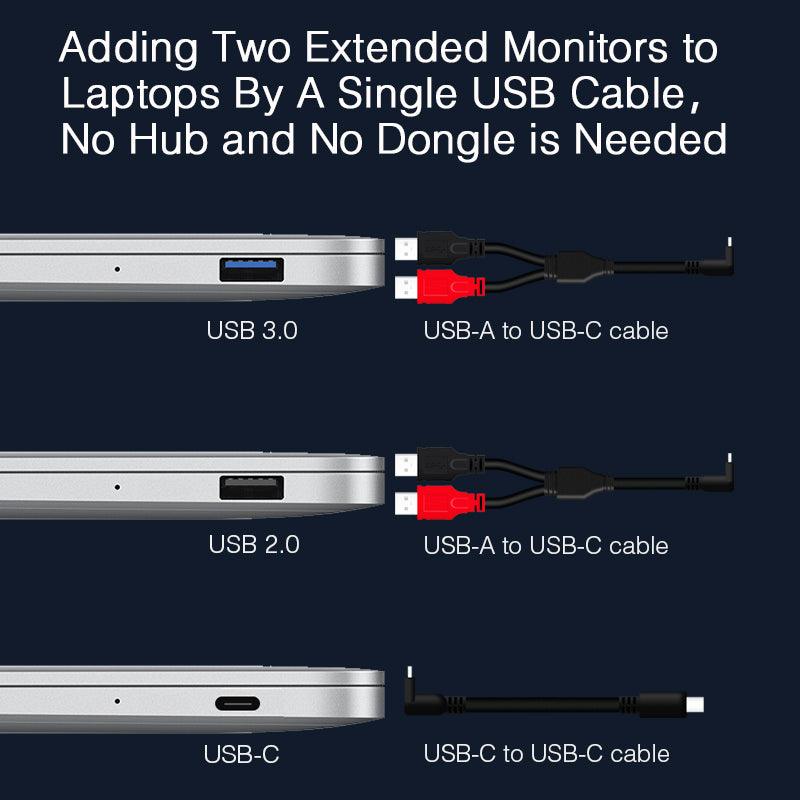 Adding Two Extended Monitors to Laptops By A Single USB Cable, No Hub and No Dongle is Needed

USB 3.0

USB-A to USB-C cable

USB 2.0

USB-A to USB-C cable

USB-C

USB-C to USB-C cable